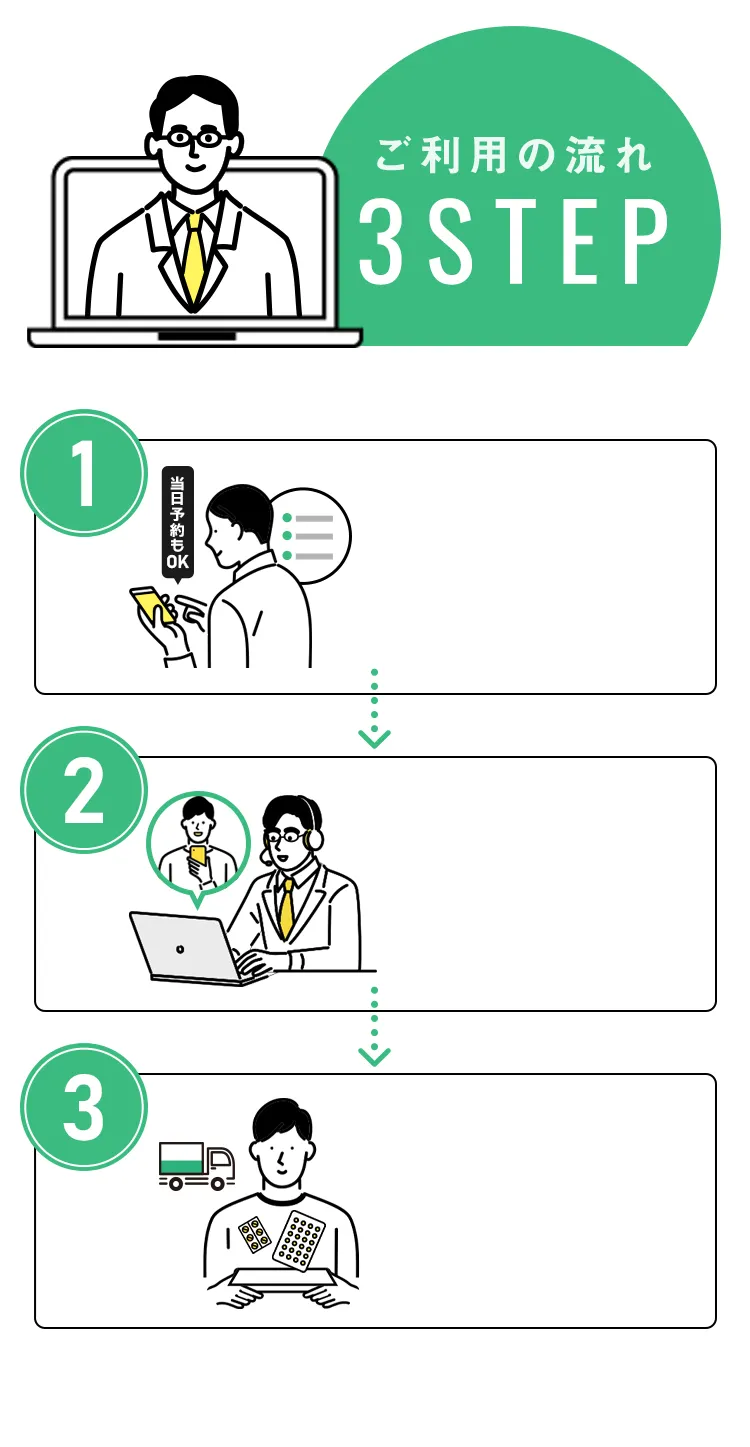 ご利用の流れ
3STEP

1

当日予約もOK

2

3