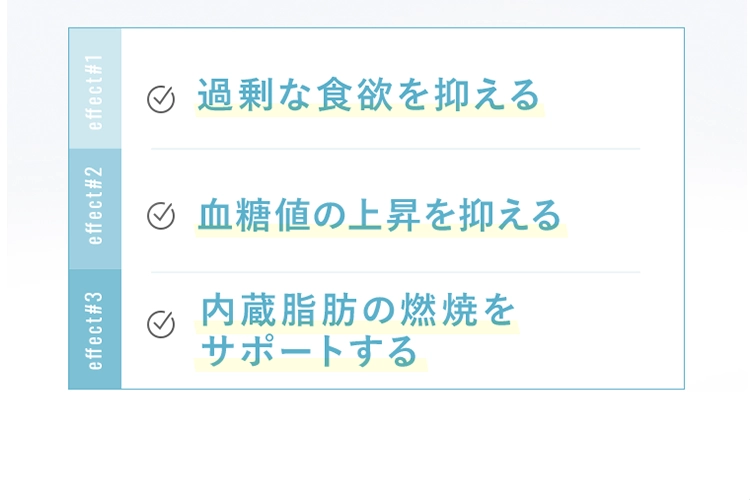 effect#1

過剰な食欲を抑える

effect#2

血糖値の上昇を抑える

effect#3

内蔵脂肪の燃焼をサポートする