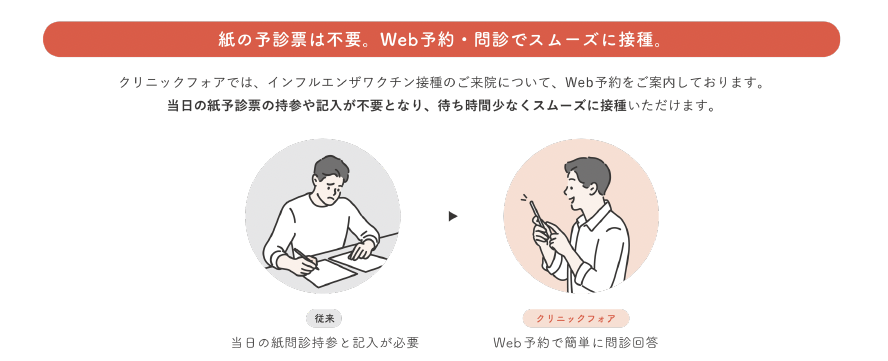 紙の予診票は不要。Web予約・問診でスムーズに接種。

クリニックフォアでは、インフルエンザワクチン接種のご来院について、Web予約をご案内しております。
当日の紙予診票の持参や記入が不要となり、待ち時間少なくスムーズに接種いただけます。

従来
当日の紙問診持参と記入が必要

クリニックフォア
Web予約で簡単に問診回答